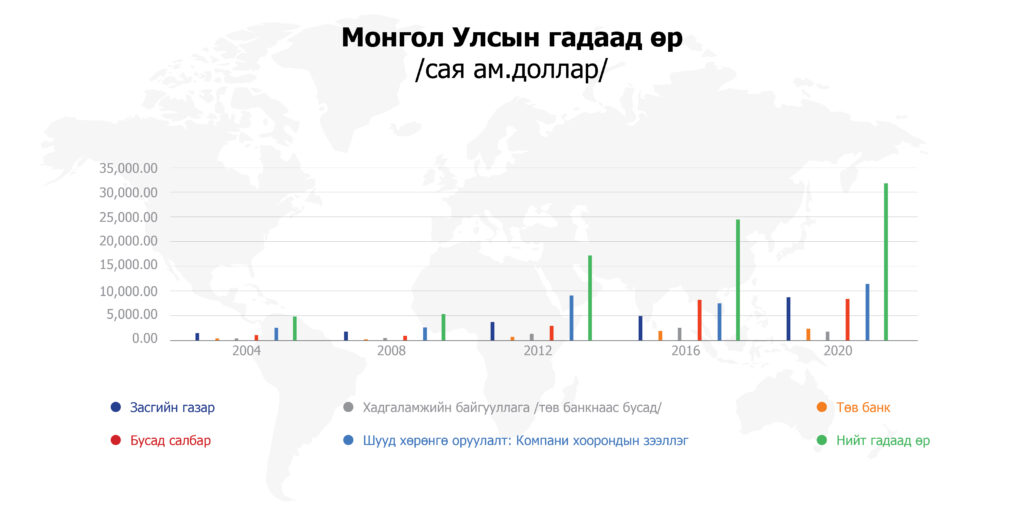 Монгол Улсын гадаад өр
/сая ам.доллар/

35,000.00
30,000.00
25,000.00
20,000.00
15,000.00
10,000.00
5,000.00
0.00

2004
2008
2012
2016
2020

Засгийн газар
Хадгаламжийн байгууллага /төв банкнаас бусад/
Төв банк
Бусад салбар
Шууд хөрөнгө оруулалт: Компани хоорондын зээллэг
Нийт гадаад өр